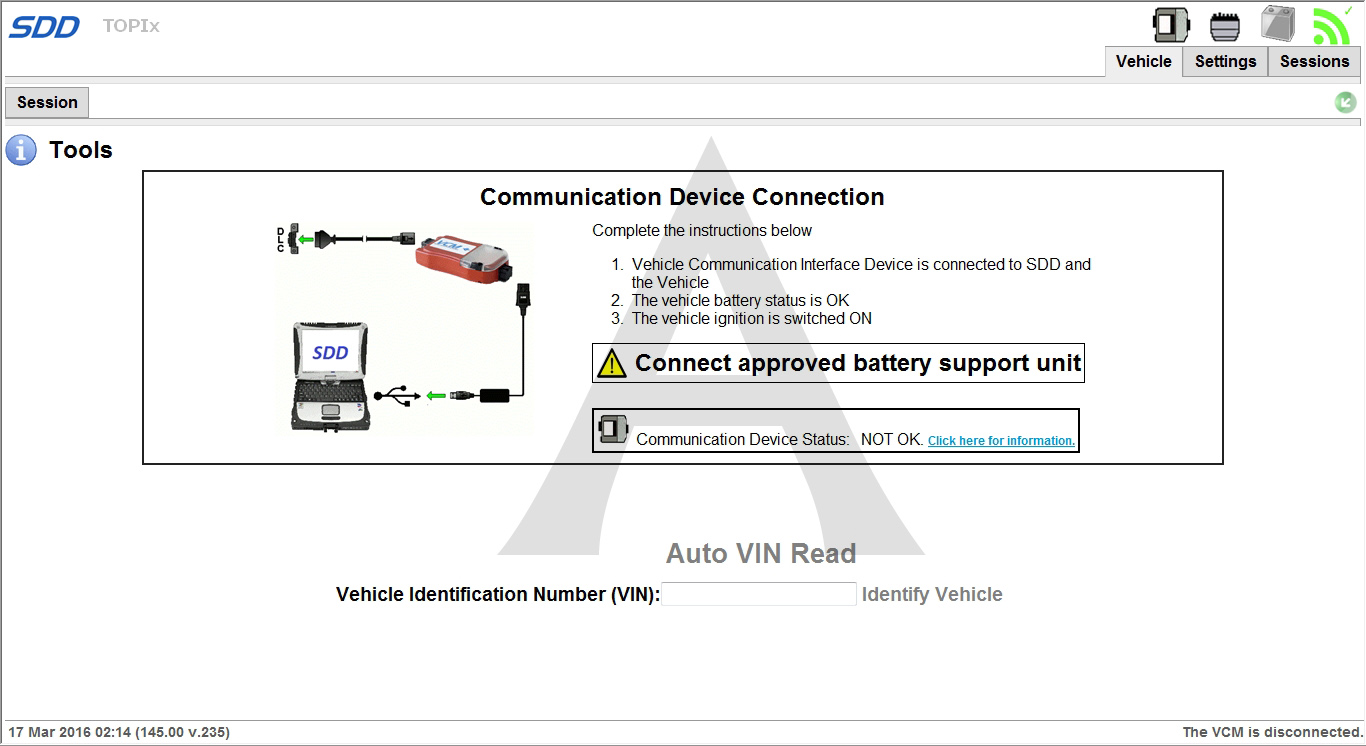 SDD TOPIx

Vehicle Settings Sessions

Session

Tools

Communication Device Connection

DLC

VCM

SDD

Complete the instructions below

1. Vehicle Communication Interface Device is connected to SDD and the Vehicle
2. The vehicle battery status is OK
3. The vehicle ignition is switched ON

Connect approved battery support unit

Communication Device Status: NOT OK. Click here for information.

Auto VIN Read

Vehicle Identification Number (VIN): Identify Vehicle

17 Mar 2016 02:14 (145.00 v.235)

The VCM is disconnected.